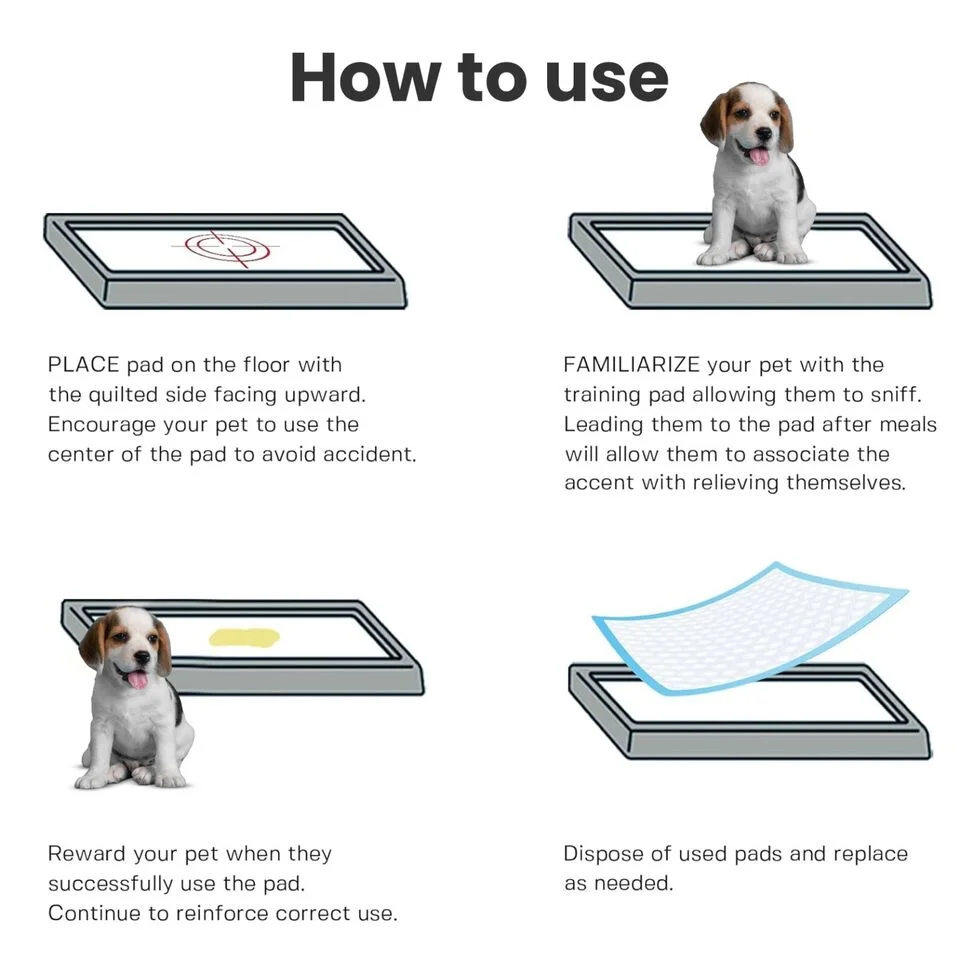 How to use

PLACE pad on the floor with the quilted side facing upward. Encourage your pet to use the center of the pad to avoid accident.

FAMILIARIZE your pet with the training pad allowing them to sniff. Leading them to the pad after meals will allow them to associate the accent with relieving themselves.

Reward your pet when they successfully use the pad. Continue to reinforce correct use.

Dispose of used pads and replace as needed.